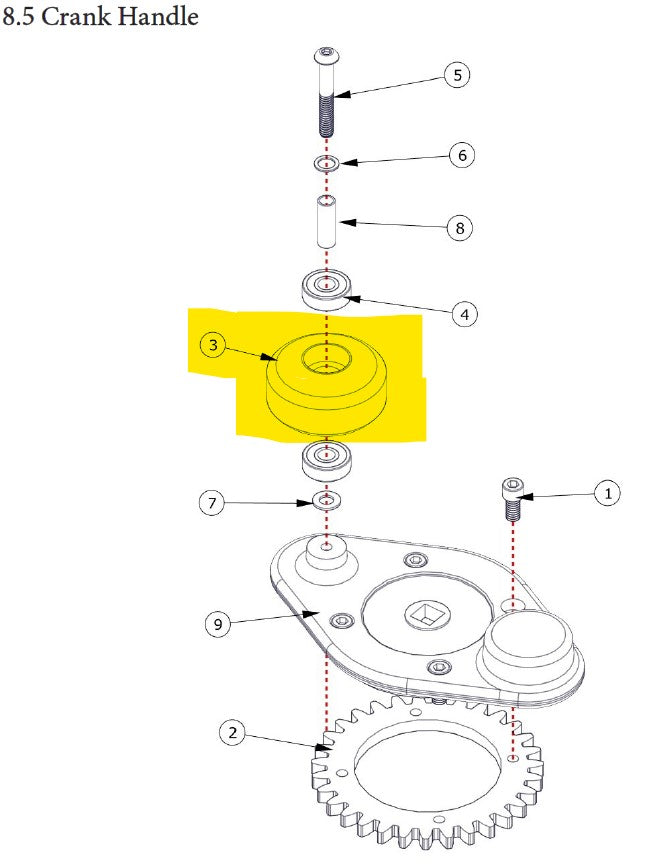 8.5 Crank Handle

5
6
8
4
3
7
1
9
2