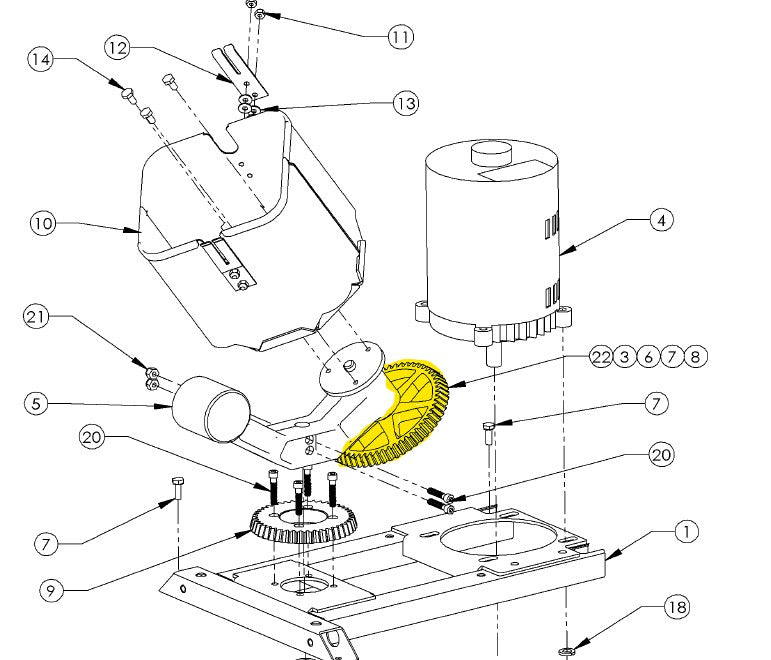 11
12
14
13
10
4
21
22 3 6 7 8
5
7
20
20
7
1
9
18